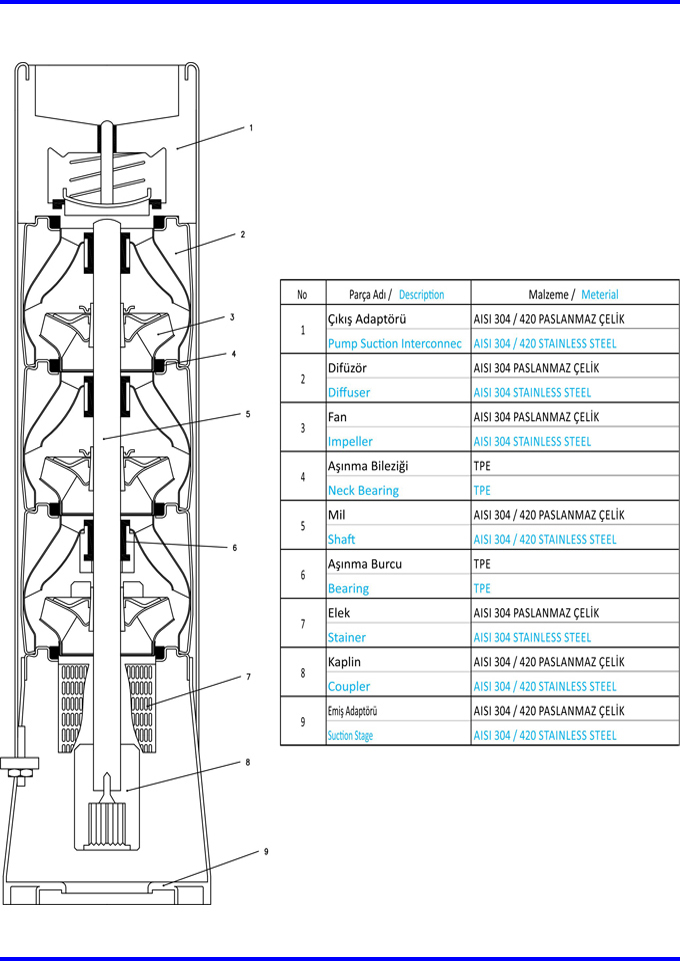 1
2
3
4
5
6
7
8
9

| No | Parça Adı / Description | Malzeme / Meterial |
|---|---|---|
| 1 | Çıkış Adaptörü | AISI 304 / 420 PASLANMAZ ÇELİK |
| | Pump Suction Interconnec | AISI 304 / 420 STAINLESS STEEL |
| 2 | Difüzör | AISI 304 PASLANMAZ ÇELİK |
| | Diffuser | AISI 304 STAINLESS STEEL |
| 3 | Fan | AISI 304 PASLANMAZ ÇELİK |
| | Impeller | AISI 304 STAINLESS STEEL |
| 4 | Aşınma Bileziği | TPE |
| | Neck Bearing | TPE |
| 5 | Mil | AISI 304 / 420 PASLANMAZ ÇELİK |
| | Shaft | AISI 304 / 420 STAINLESS STEEL |
| 6 | Aşınma Burcu | TPE |
| | Bearing | TPE |
| 7 | Elek | AISI 304 PASLANMAZ ÇELİK |
| | Stainer | AISI 304 STAINLESS STEEL |
| 8 | Kaplin | AISI 304 / 420 PASLANMAZ ÇELİK |
| | Coupler | AISI 304 / 420 STAINLESS STEEL |
| 9 | Emiş Adaptörü | AISI 304 / 420 PASLANMAZ ÇELİK |
| | Suction Stage | AISI 304 / 420 STAINLESS STEEL |